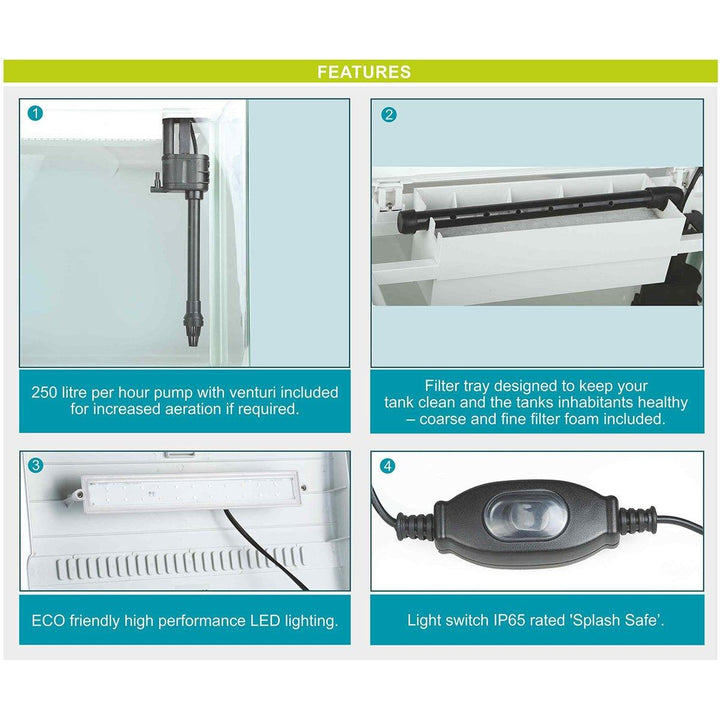 FEATURES

1

250 litre per hour pump with venturi included for increased aeration if required.

2

Filter tray designed to keep your tank clean and the tanks inhabitants healthy – coarse and fine filter foam included.

3

ECO friendly high performance LED lighting.

4

Light switch IP65 rated 'Splash Safe'.