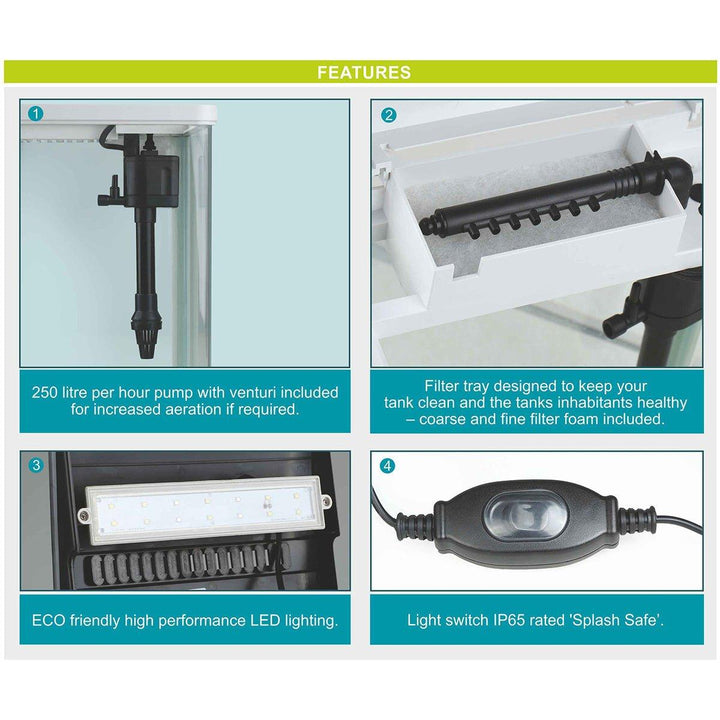 FEATURES

1

250 litre per hour pump with venturi included for increased aeration if required.

2

Filter tray designed to keep your tank clean and the tanks inhabitants healthy – coarse and fine filter foam included.

3

ECO friendly high performance LED lighting.

4

Light switch IP65 rated 'Splash Safe'.