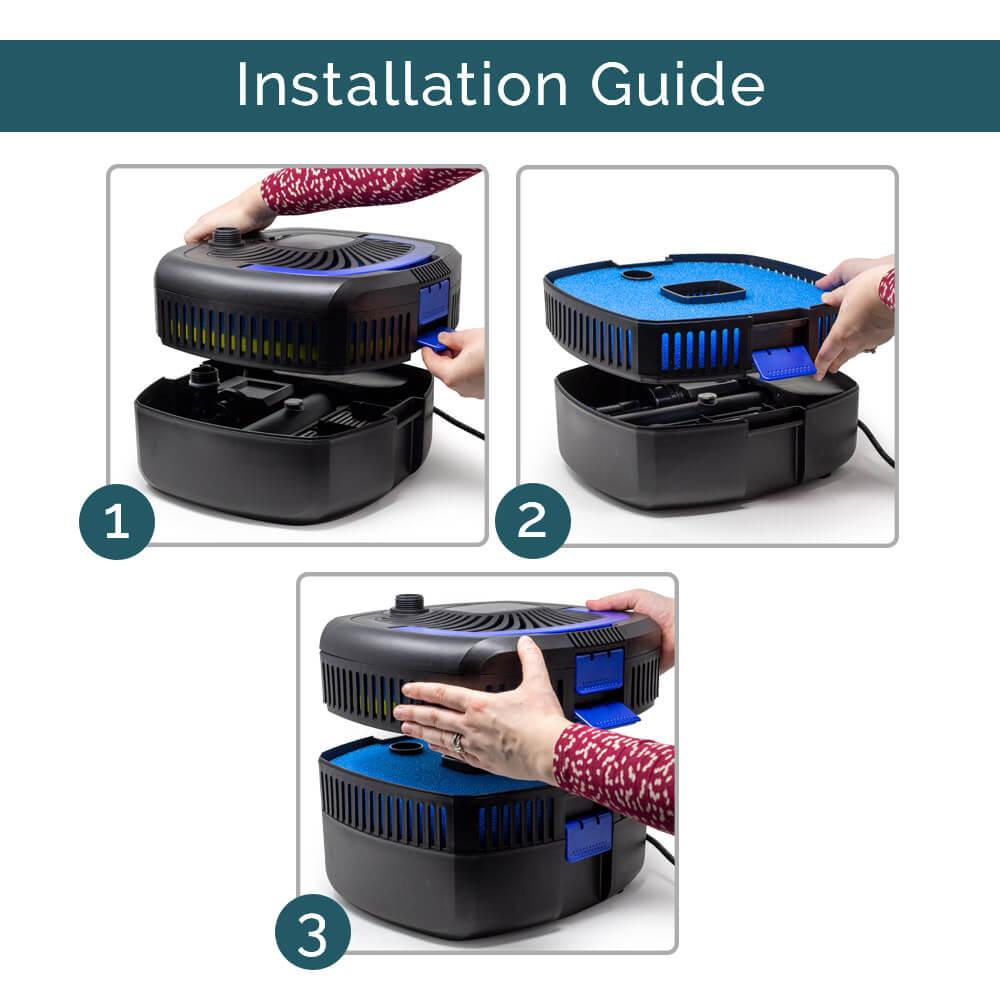 Installation Guide

1

2

3